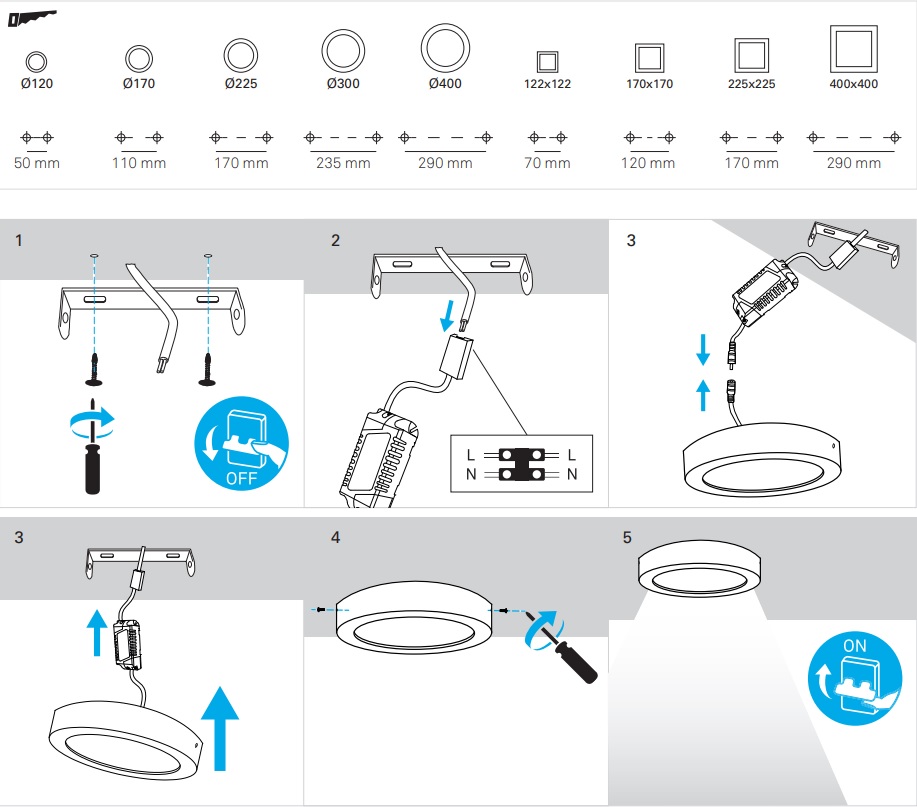 Ø120 Ø170 Ø225 Ø300 Ø400 122x122 170x170 225x225 400x400

50 mm 110 mm 170 mm 235 mm 290 mm 70 mm 120 mm 170 mm 290 mm

1

OFF

2

L L
N N

3

3

4

5

ON